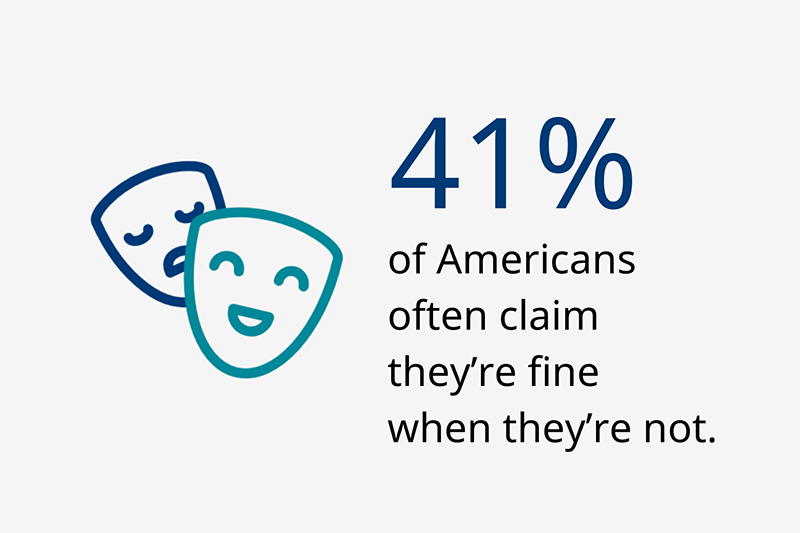 41%

of Americans often claim they’re fine when they’re not.